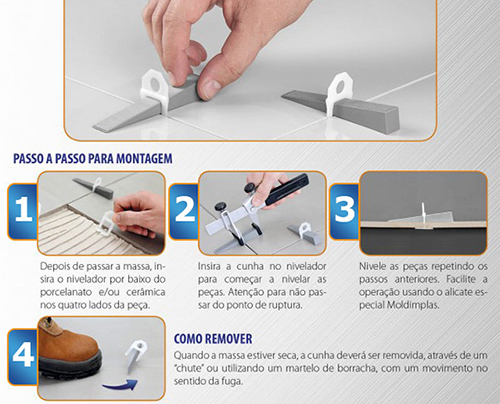 PASSO A PASSO PARA MONTAGEM

1

Depois de passar a massa, insira o nivelador por baixo do porcelanato e/ou cerâmica nos quatro lados da peça.

2

Insira a cunha no nivelador para começar a nivelar as peças. Atenção para não passar do ponto de ruptura.

3

Nivele as peças repetindo os passos anteriores. Facilite a operação usando o alicate especial Moldimplas.

4

COMO REMOVER

Quando a massa estiver seca, a cunha deverá ser removida, através de um "chute" ou utilizando um martelo de borracha, com um movimento no sentido da fuga.